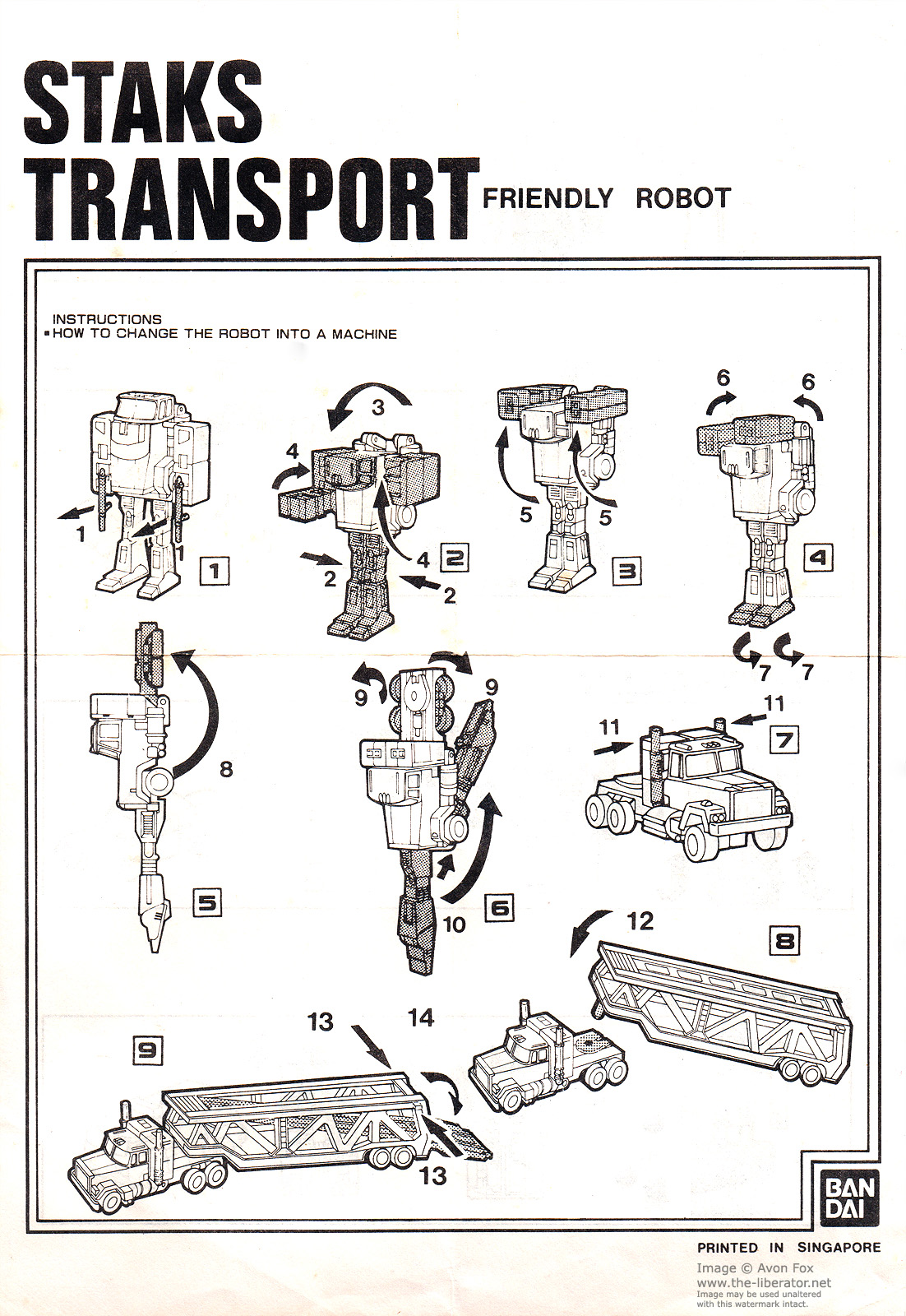 STAKS TRANSPORT FRIENDLY ROBOT

INSTRUCTIONS
▪HOW TO CHANGE THE ROBOT INTO A MACHINE

1
1
1

3
4
4
2
2
2

5
5
3

6
6
4

7
7

8
5

9
9
10
6

11
11
7

12
8

13
14
13
9

BAN DAI

PRINTED IN SINGAPORE

Image © Avon Fox
www.the-liberator.net
Image may be used unaltered with this watermark intact.