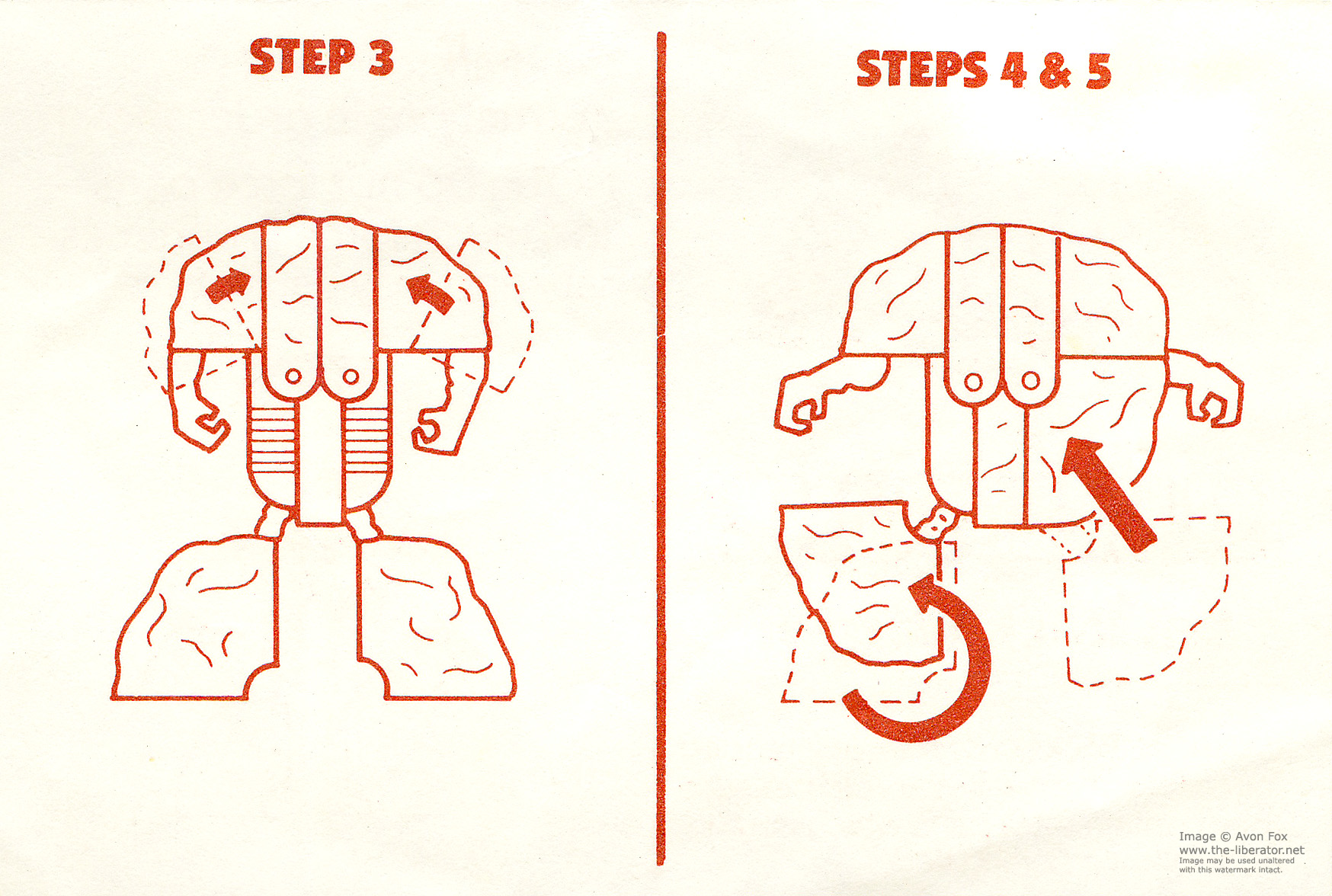 STEP 3

STEPS 4 & 5

Image © Avon Fox
www.the-liberator.net
Image may be used unaltered with this watermark intact.