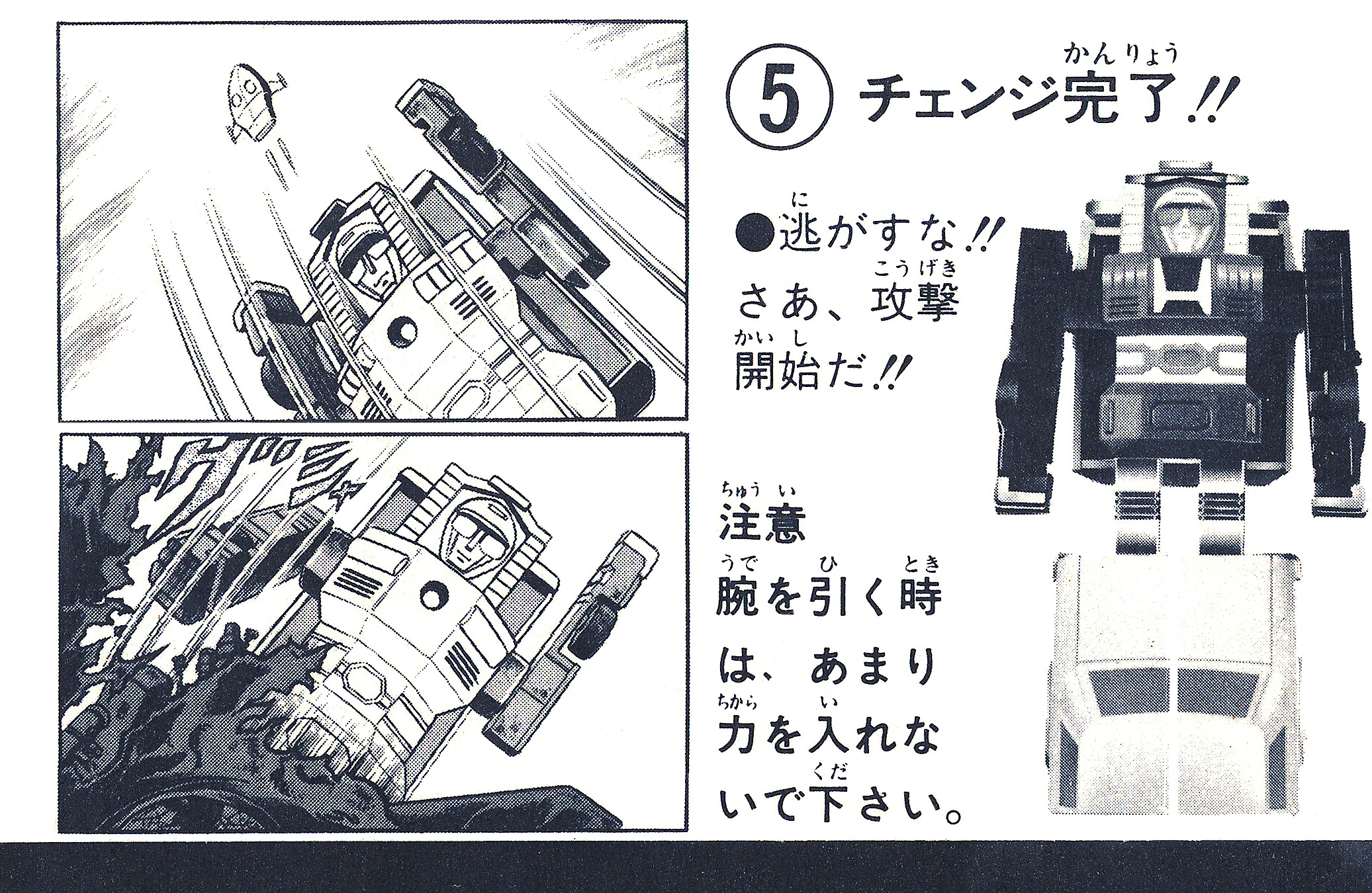 ⑤ チェンジ完了(かんりょう)!!

●逃(に)がすな!!
さあ、攻撃(こうげき)開始(かいし)だ!!

注意(ちゅうい)
腕(うで)を引(ひ)く時(とき)は、あまり力(ちから)を入(い)れないで下(くだ)さい。