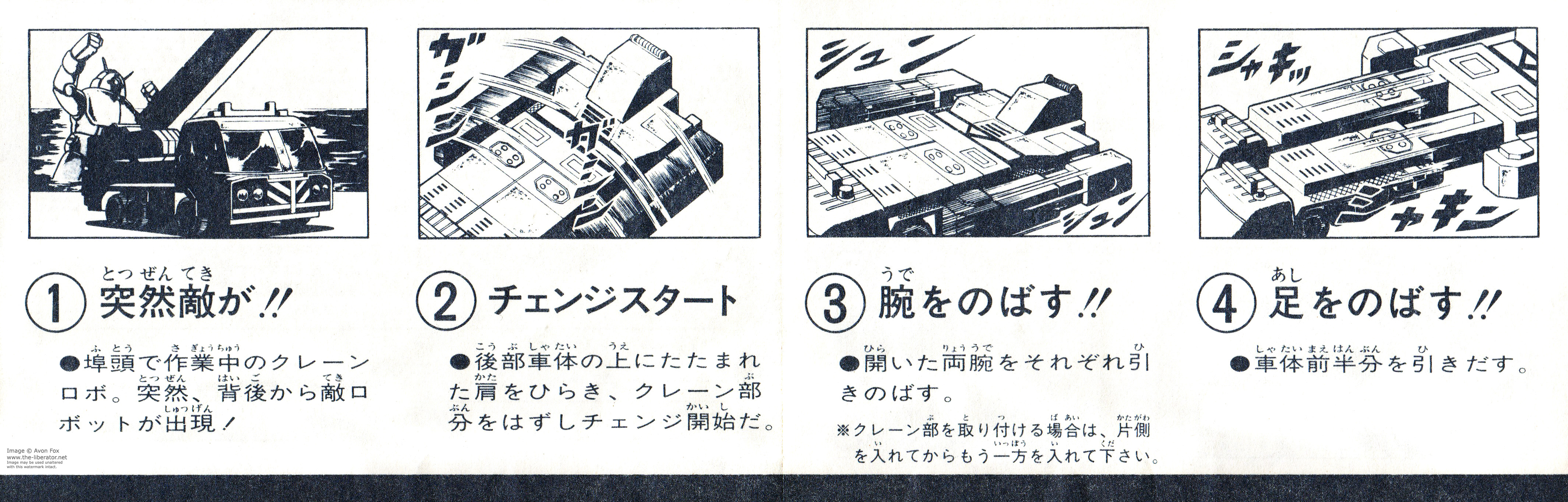 ガシン
ガシン
シュン
シュン
シャキッ
シャキン

① 突然敵が!!

●埠頭で作業中のクレーンロボ。突然、背後から敵ロボットが出現!

② チェンジスタート

●後部車体の上にたたまれた肩をひらき、クレーン部分をはずしチェンジ開始だ。

③ 腕をのばす!!

●開いた両腕をそれぞれ引きのばす。

※クレーン部を取り付ける場合は、片側を入れてからもう一方を入れて下さい。

④ 足をのばす!!

●車体前半分を引きだす。

Image © Avon Fox
www.the-liberator.net
Image may be used unaltered with this watermark intact.