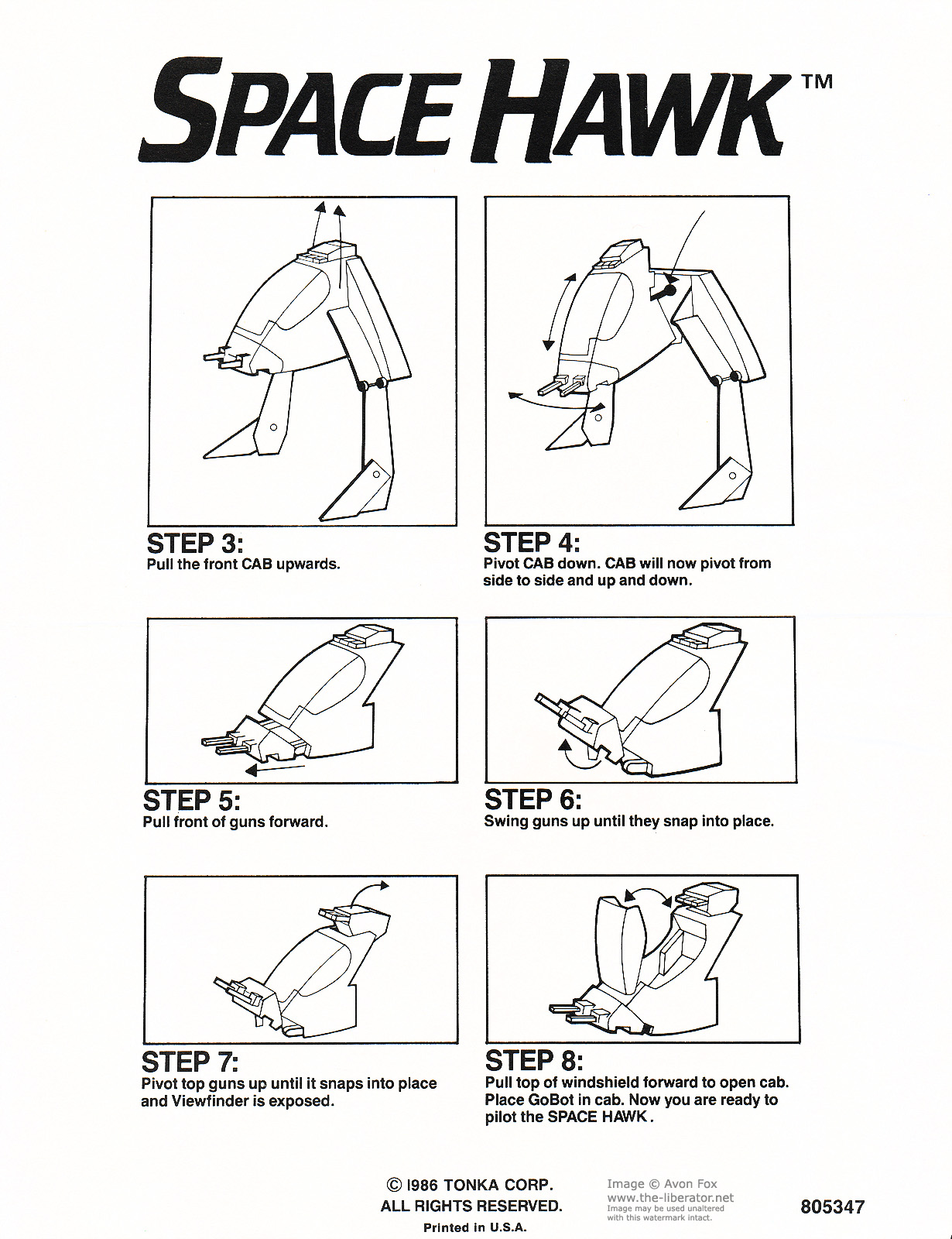 SPACE HAWK™

STEP 3:
Pull the front CAB upwards.

STEP 4:
Pivot CAB down. CAB will now pivot from side to side and up and down.

STEP 5:
Pull front of guns forward.

STEP 6:
Swing guns up until they snap into place.

STEP 7:
Pivot top guns up until it snaps into place and Viewfinder is exposed.

STEP 8:
Pull top of windshield forward to open cab. Place GoBot in cab. Now you are ready to pilot the SPACE HAWK.

© 1986 TONKA CORP.
ALL RIGHTS RESERVED.
Printed in U.S.A.

Image © Avon Fox
www.the-liberator.net
Image may be used unaltered with this watermark intact.

805347