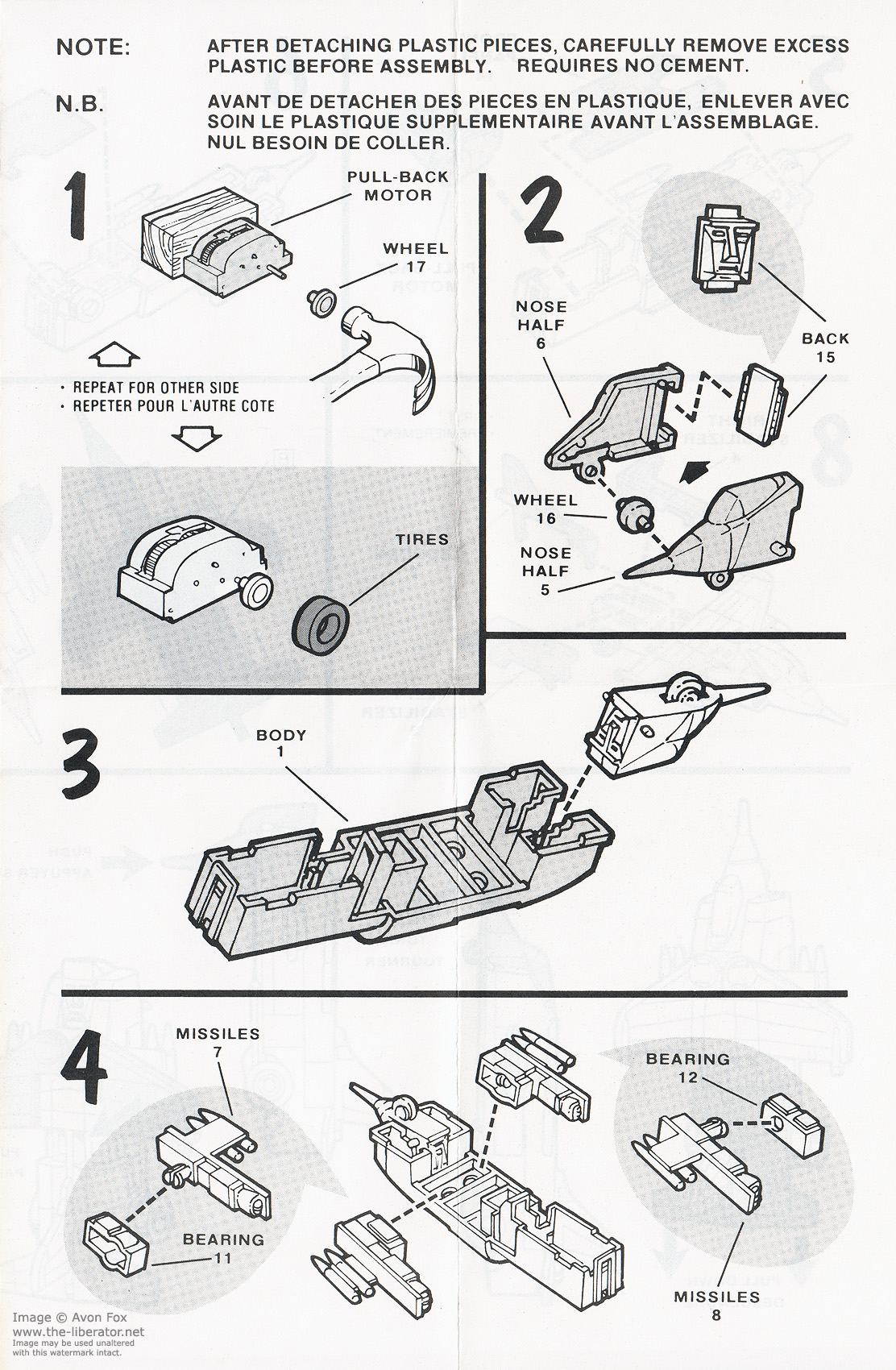 NOTE: AFTER DETACHING PLASTIC PIECES, CAREFULLY REMOVE EXCESS PLASTIC BEFORE ASSEMBLY. REQUIRES NO CEMENT.

N.B. AVANT DE DETACHER DES PIECES EN PLASTIQUE, ENLEVER AVEC SOIN LE PLASTIQUE SUPPLEMENTAIRE AVANT L'ASSEMBLAGE. NUL BESOIN DE COLLER.

1

PULL-BACK MOTOR

WHEEL 17

· REPEAT FOR OTHER SIDE
· REPETER POUR L'AUTRE COTE

TIRES

2

NOSE HALF 6

BACK 15

WHEEL 16

NOSE HALF 5

3

BODY 1

4

MISSILES 7

BEARING 11

BEARING 12

MISSILES 8

Image © Avon Fox
www.the-liberator.net
Image may be used unaltered with this watermark intact.