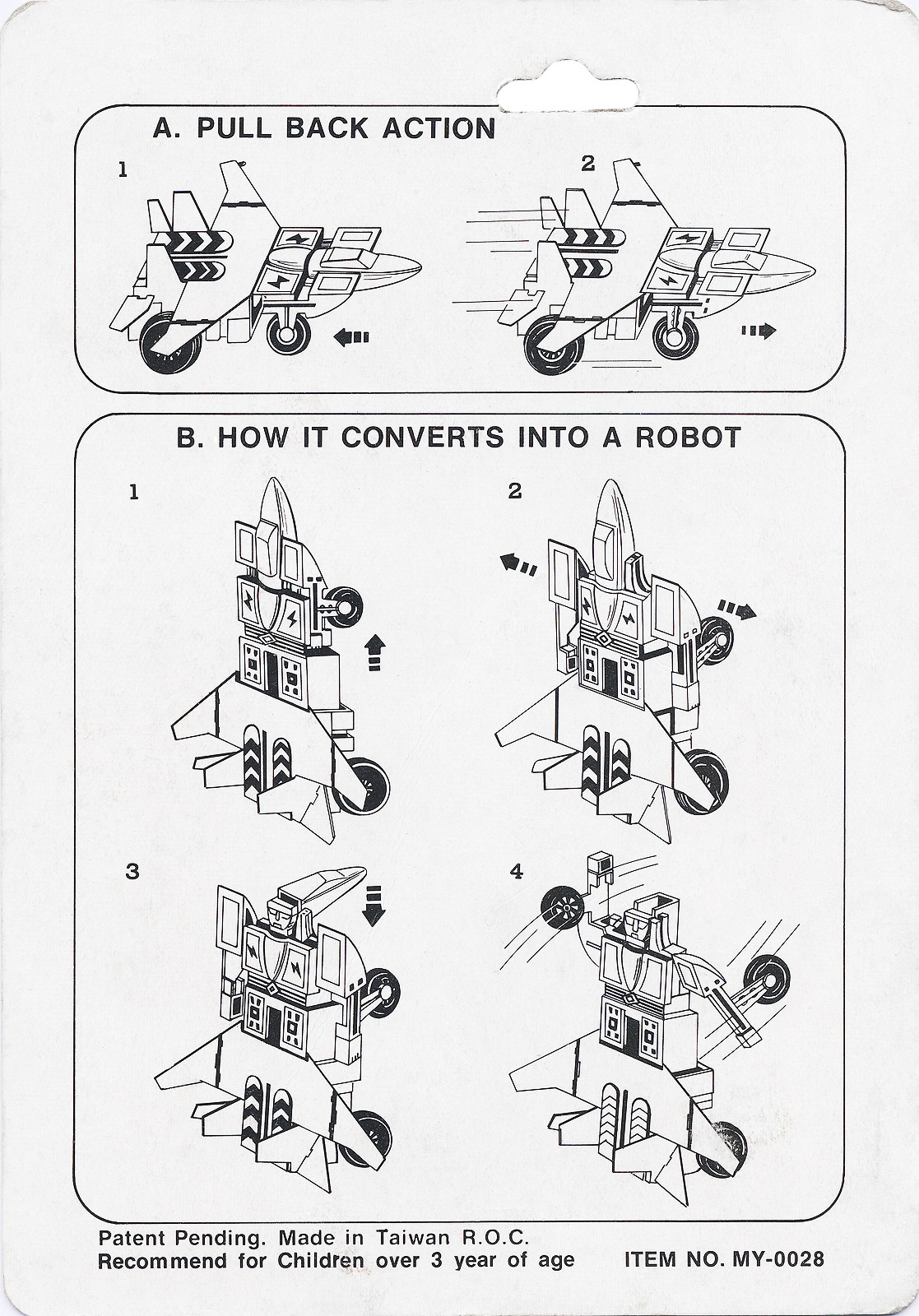 A. PULL BACK ACTION

1

2

B. HOW IT CONVERTS INTO A ROBOT

1

2

3

4

Patent Pending. Made in Taiwan R.O.C.
Recommend for Children over 3 year of age

ITEM NO. MY-0028