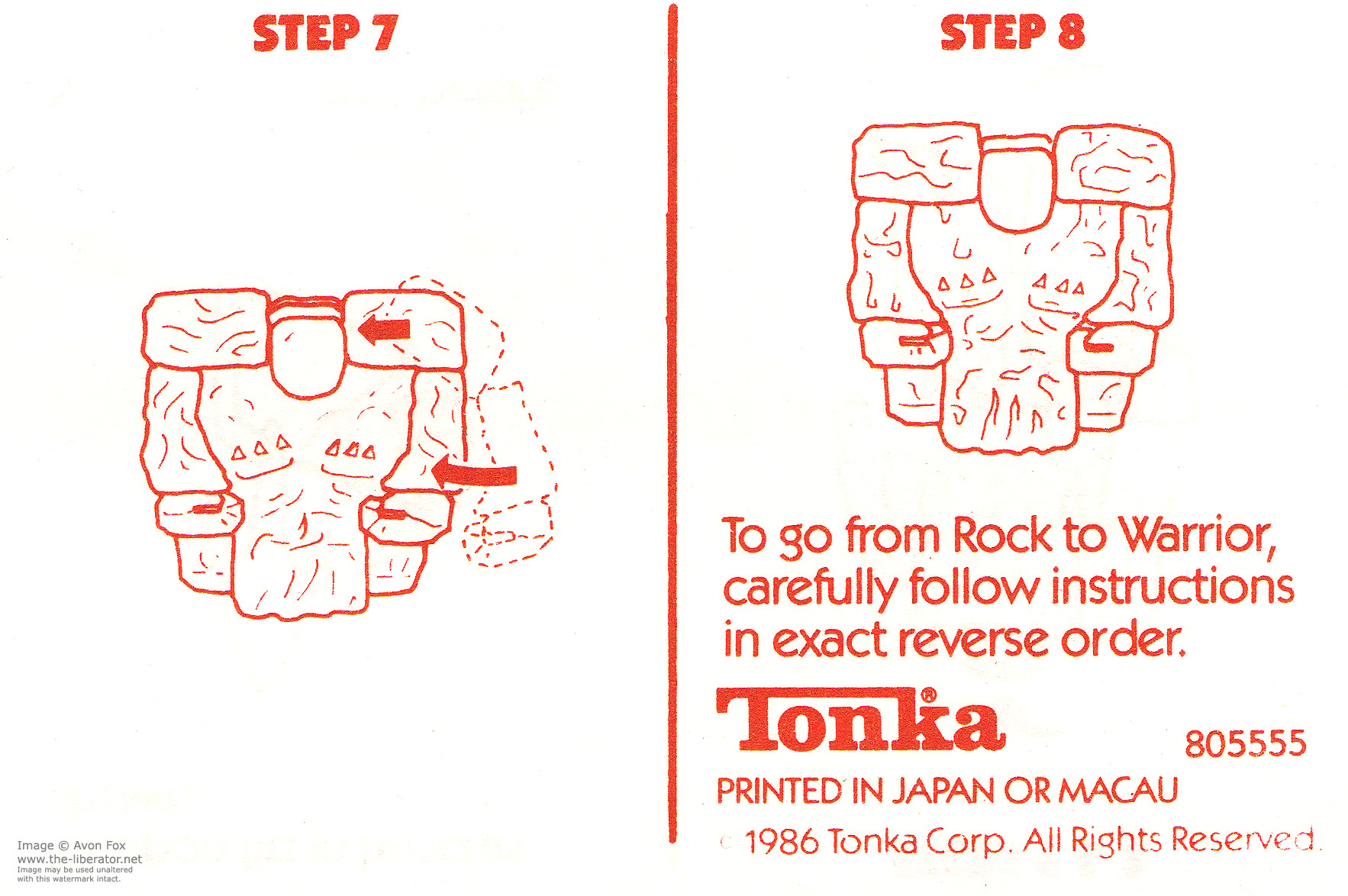 STEP 7

Image © Avon Fox
www.the-liberator.net
Image may be used unaltered with this watermark intact.

STEP 8

To go from Rock to Warrior, carefully follow instructions in exact reverse order.

Tonka®

805555

PRINTED IN JAPAN OR MACAU

© 1986 Tonka Corp. All Rights Reserved.