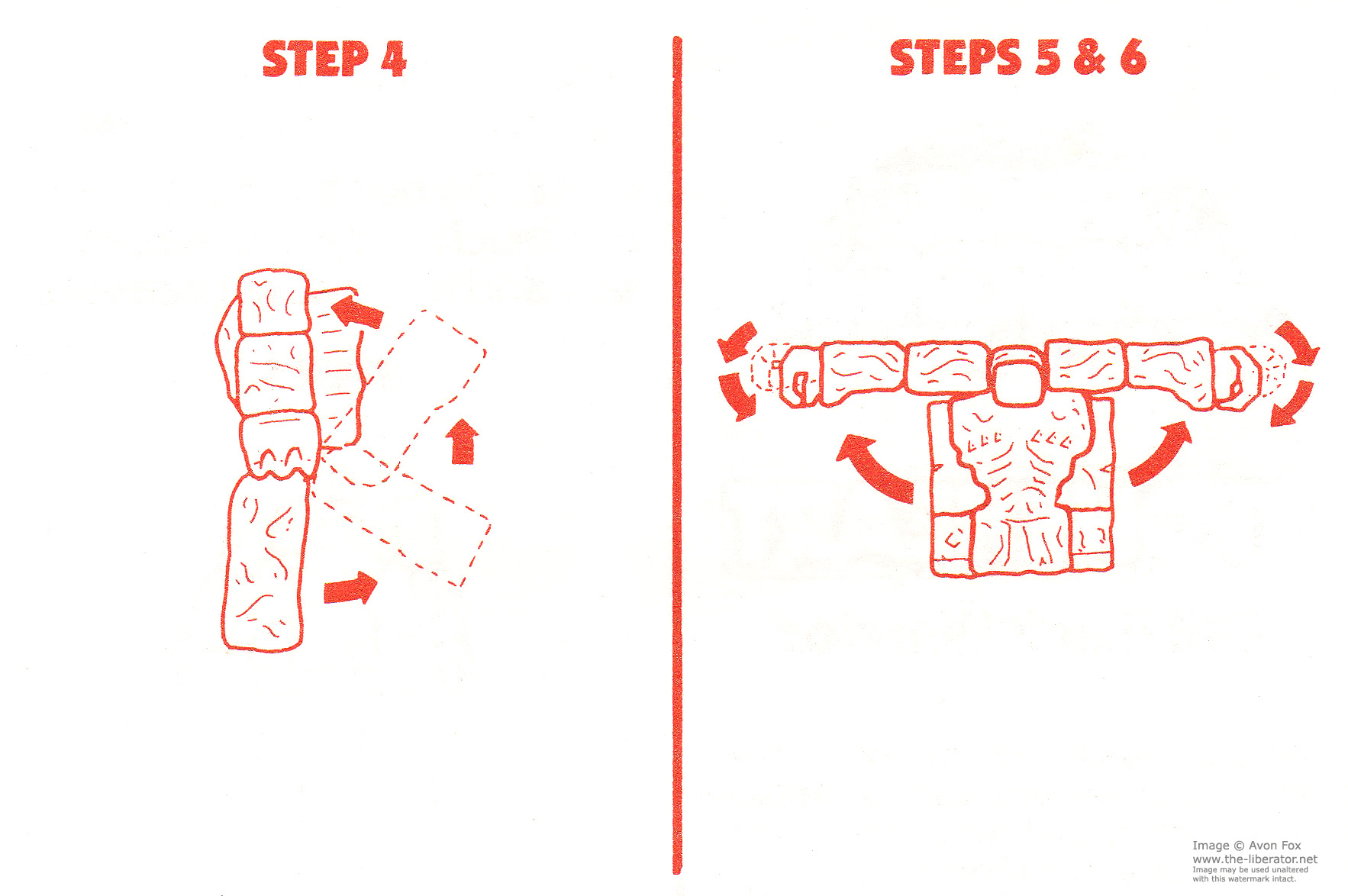 STEP 4

STEPS 5 & 6

Image © Avon Fox
www.the-liberator.net
Image may be used unaltered with this watermark intact.