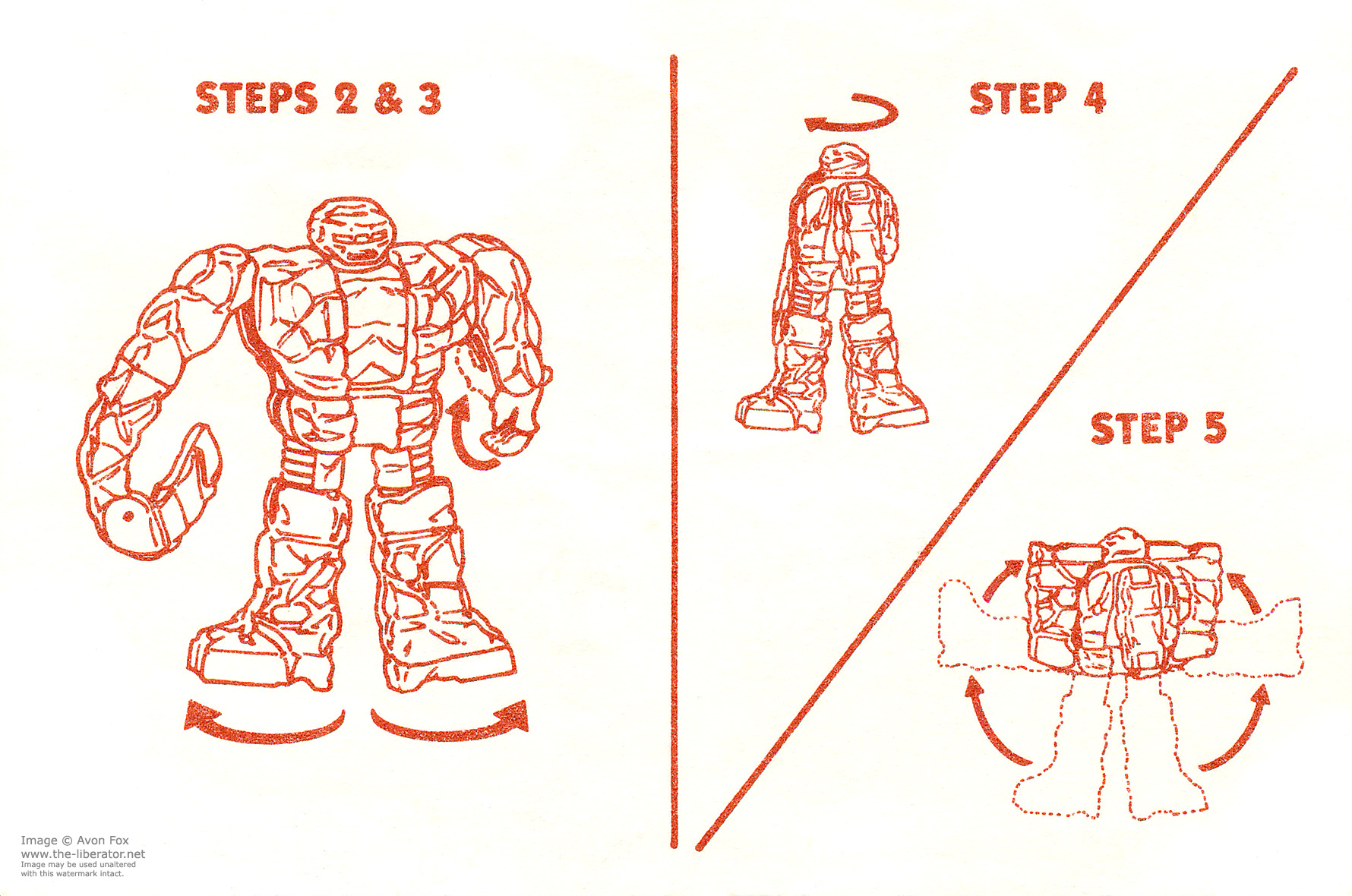 STEPS 2 & 3

STEP 4

STEP 5

Image © Avon Fox
www.the-liberator.net
Image may be used unaltered with this watermark intact.