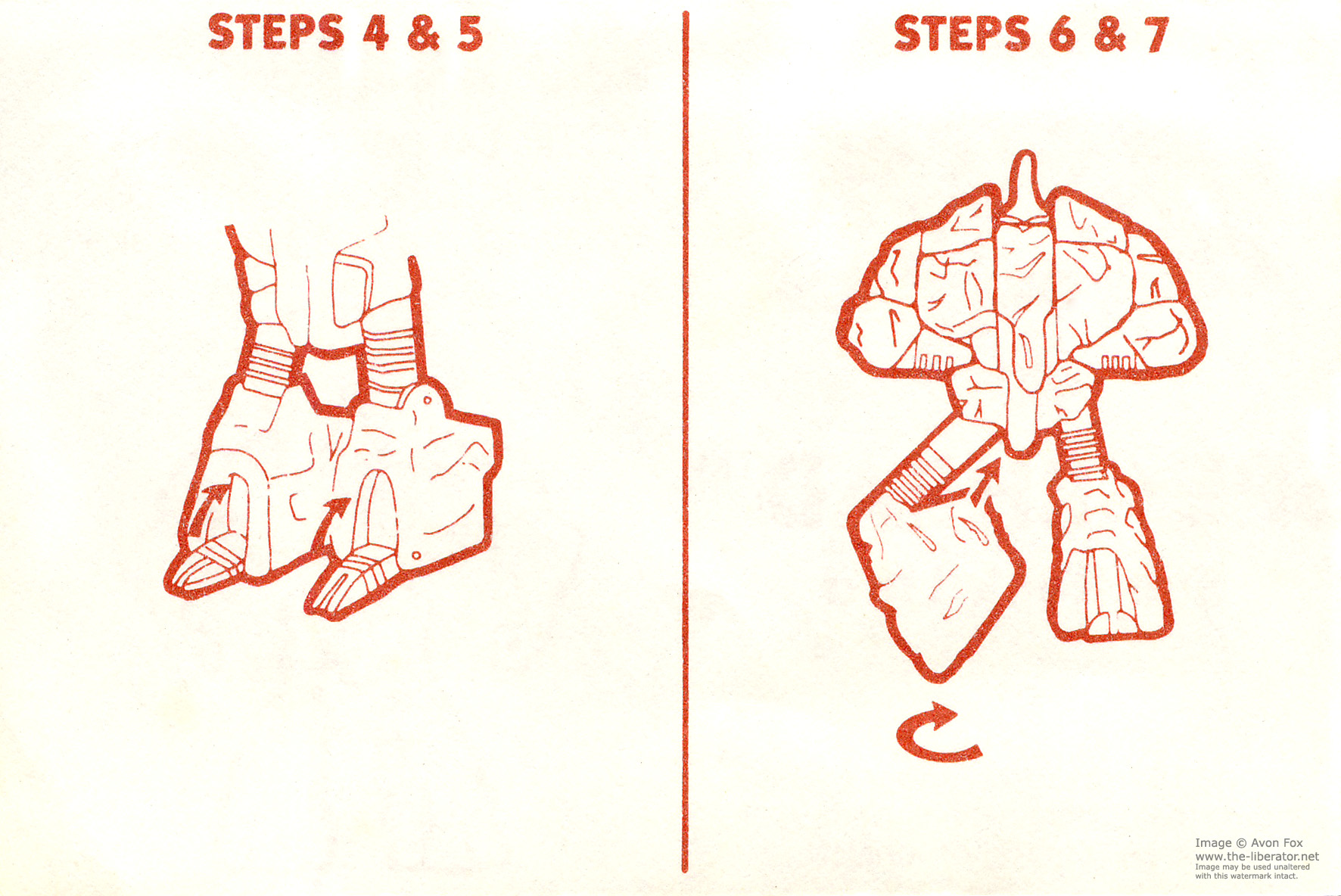 STEPS 4 & 5

STEPS 6 & 7

Image © Avon Fox
www.the-liberator.net
Image may be used unaltered with this watermark intact.