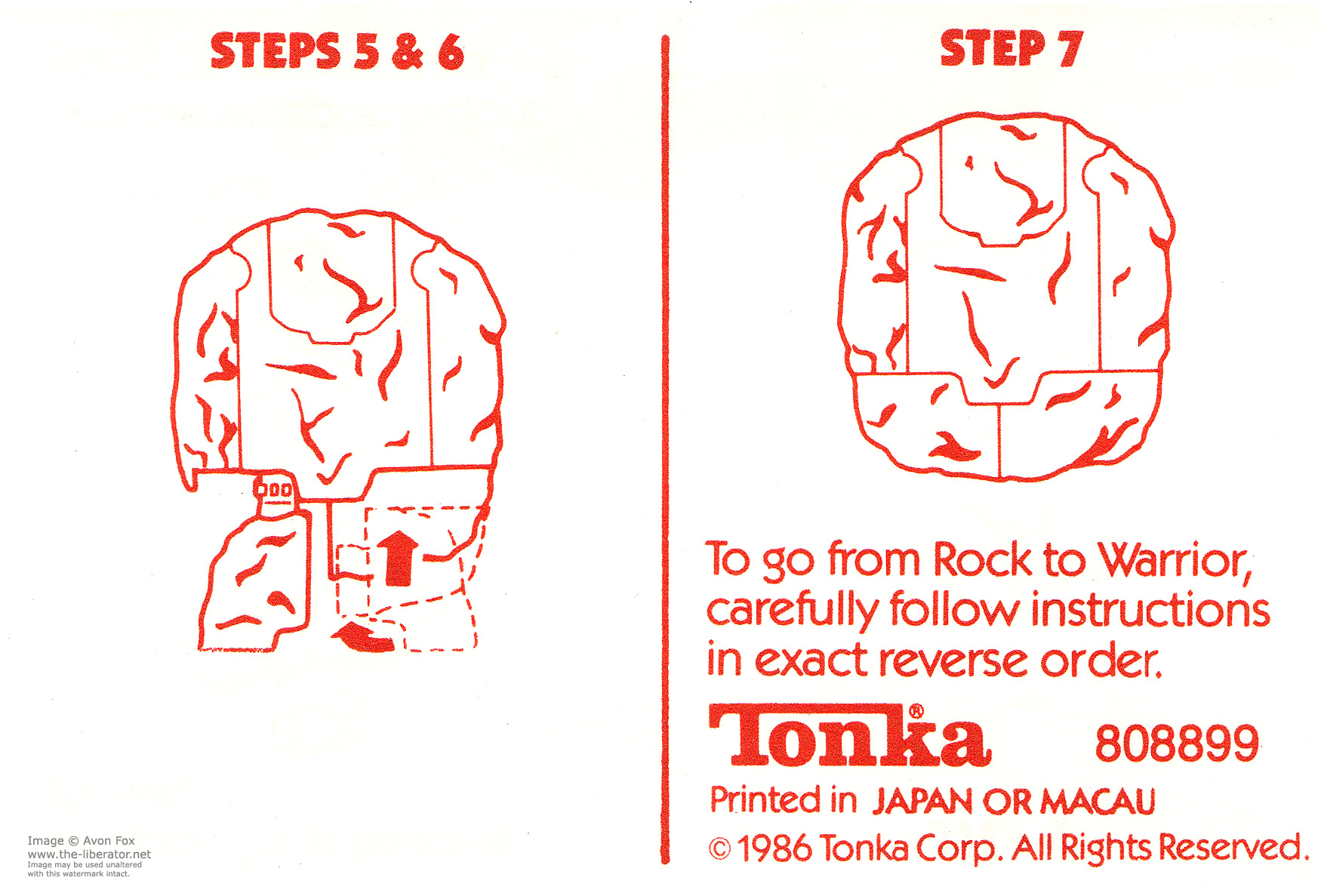 STEPS 5 & 6

Image © Avon Fox
www.the-liberator.net
Image may be used unaltered with this watermark intact.

STEP 7

To go from Rock to Warrior, carefully follow instructions in exact reverse order.

Tonka® 808899

Printed in JAPAN OR MACAU

© 1986 Tonka Corp. All Rights Reserved.