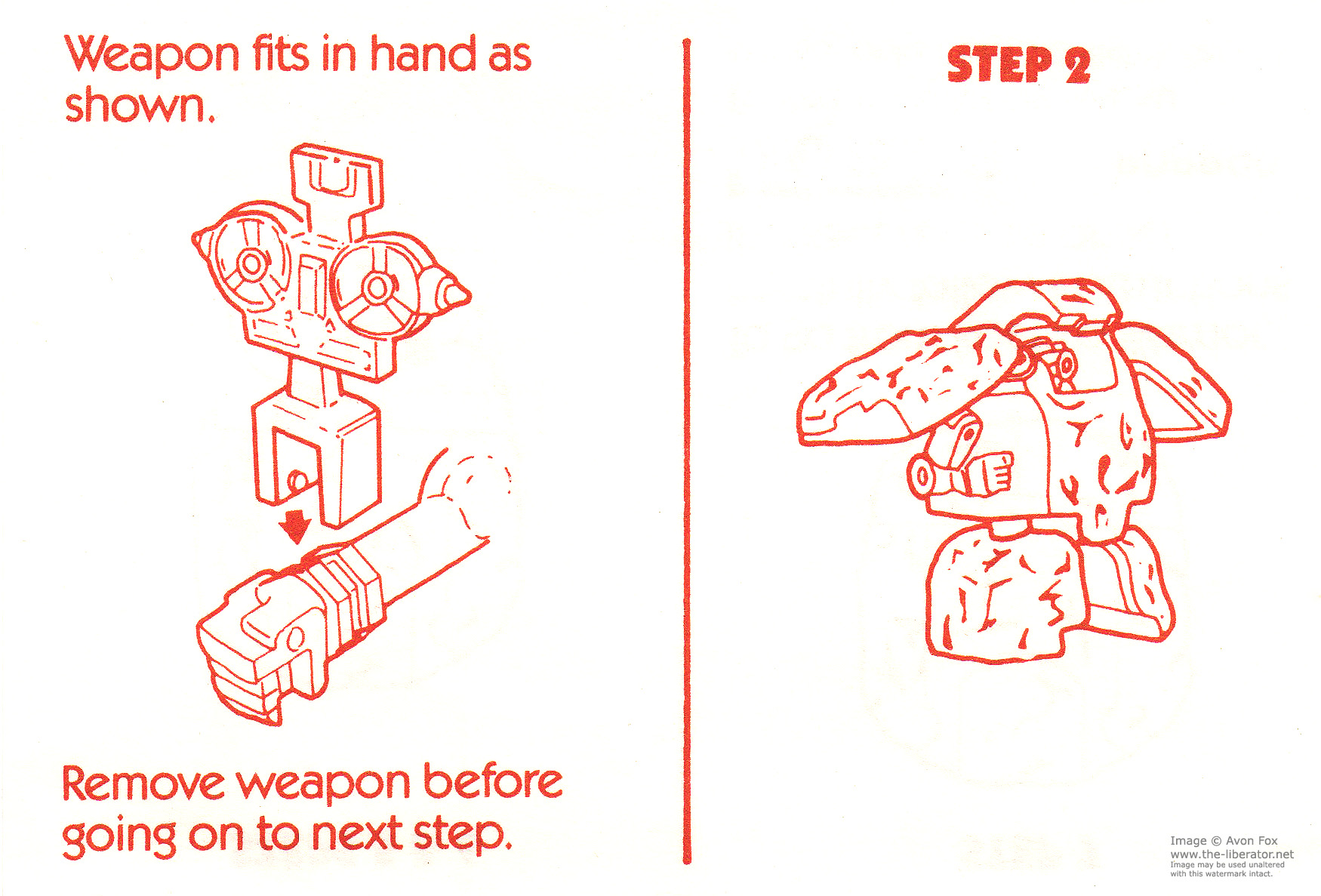 Weapon fits in hand as shown.

Remove weapon before going on to next step.

STEP 2

Image © Avon Fox
www.the-liberator.net
Image may be used unaltered with this watermark intact.