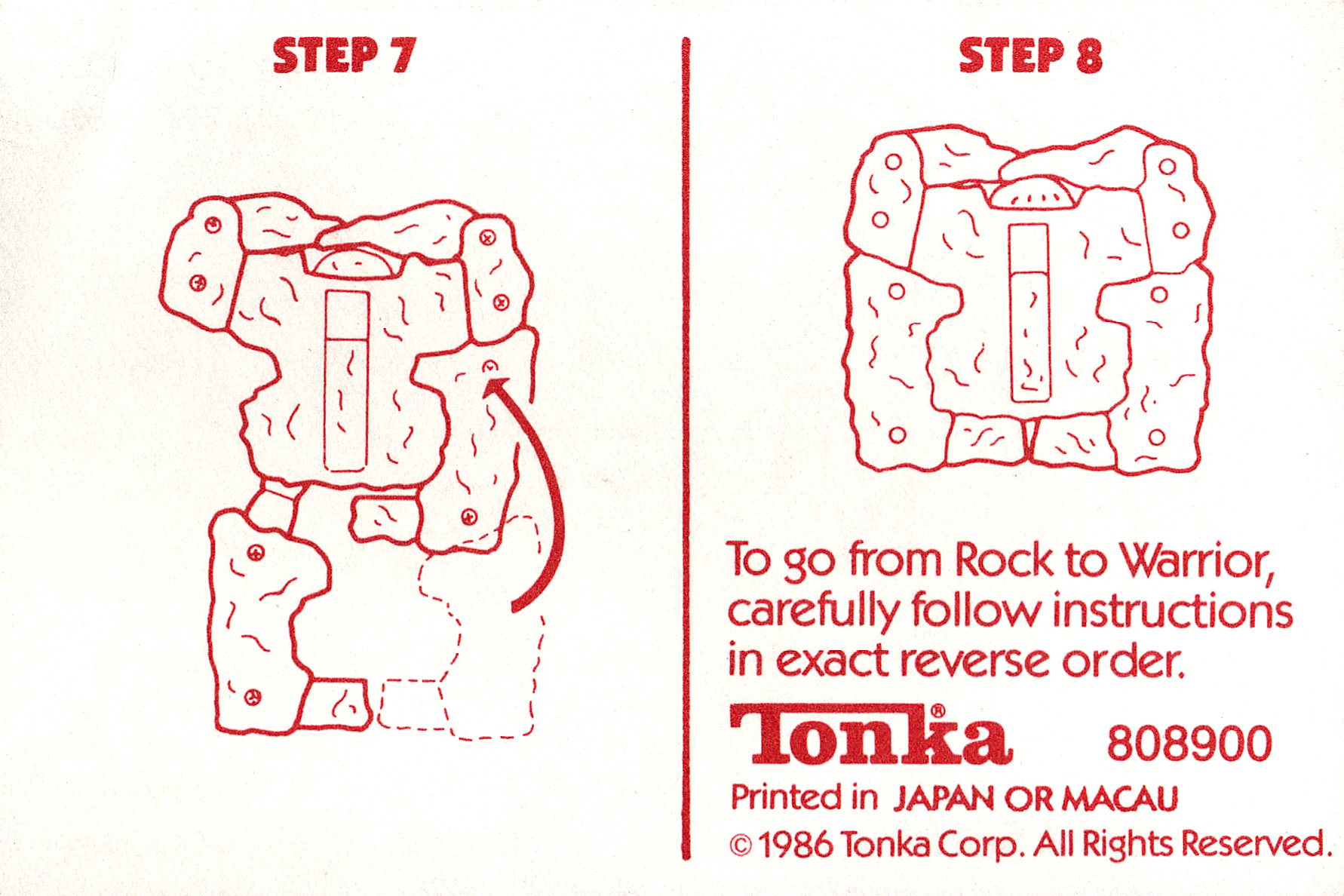 STEP 7

STEP 8

To go from Rock to Warrior, carefully follow instructions in exact reverse order.

Tonka® 808900

Printed in JAPAN OR MACAU

© 1986 Tonka Corp. All Rights Reserved.