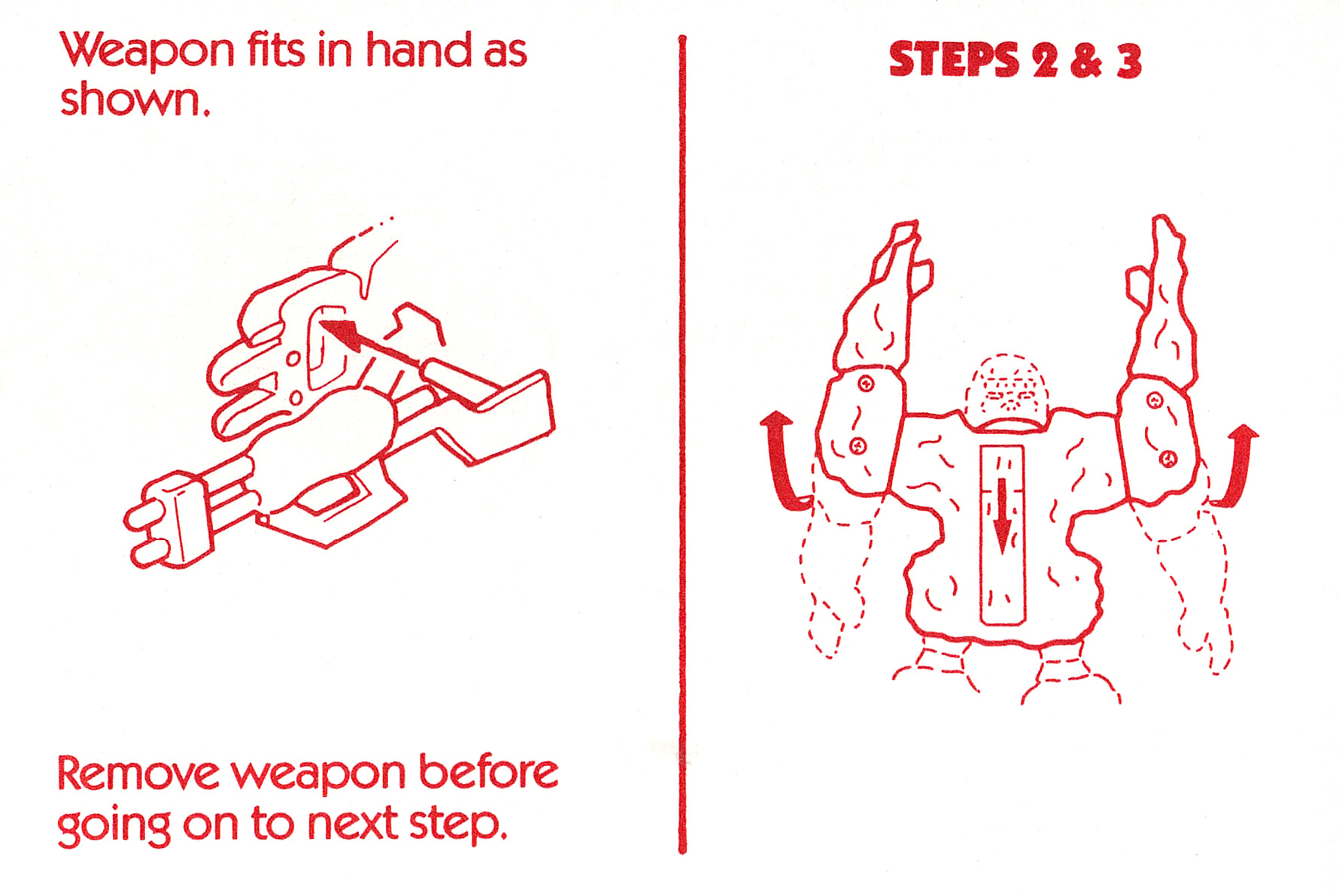 Weapon fits in hand as shown.

Remove weapon before going on to next step.

STEPS 2 & 3