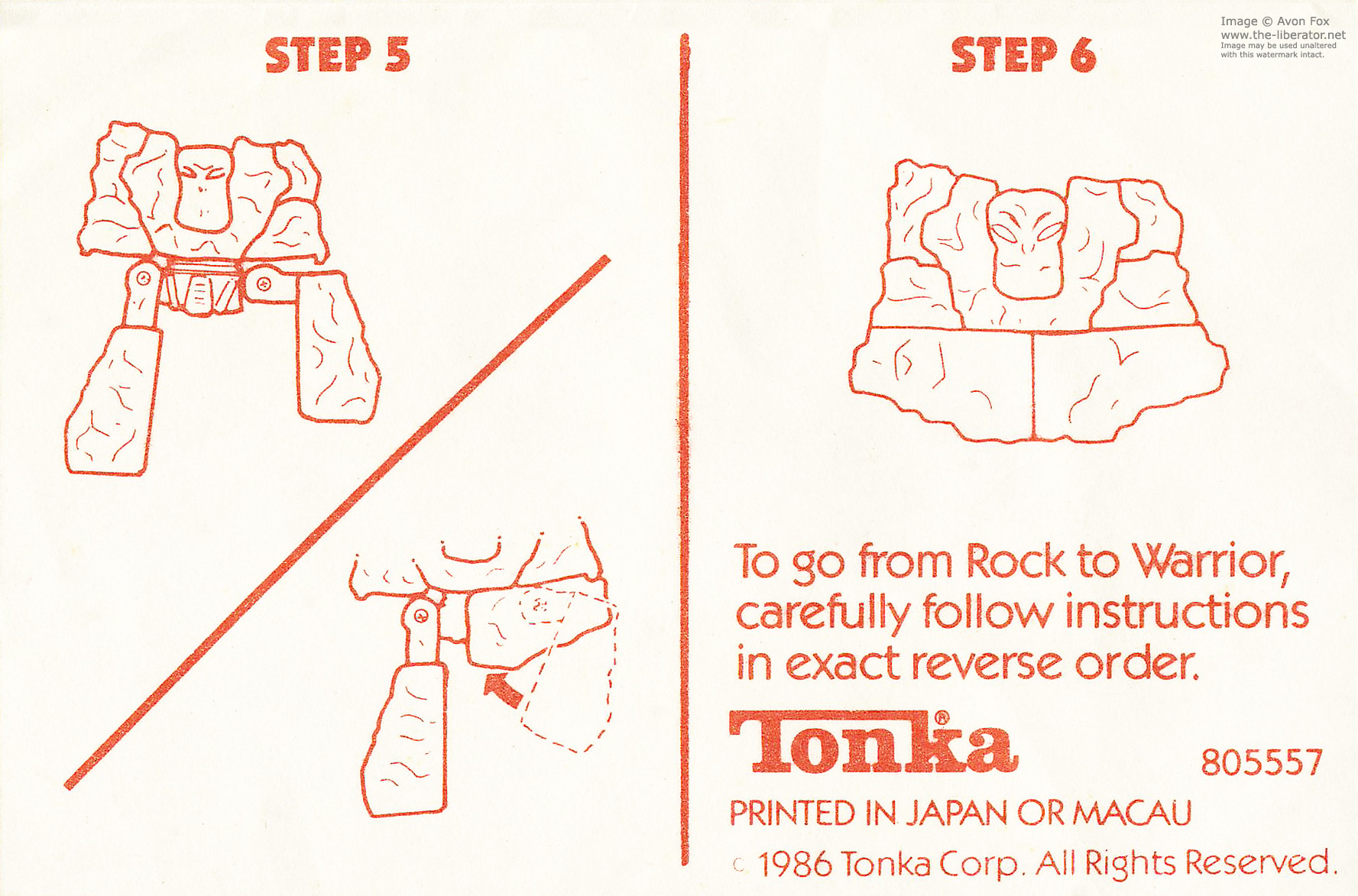 STEP 5

STEP 6

Image © Avon Fox
www.the-liberator.net
Image may be used unaltered with this watermark intact.

To go from Rock to Warrior, carefully follow instructions in exact reverse order.

Tonka®

805557

PRINTED IN JAPAN OR MACAU

© 1986 Tonka Corp. All Rights Reserved.