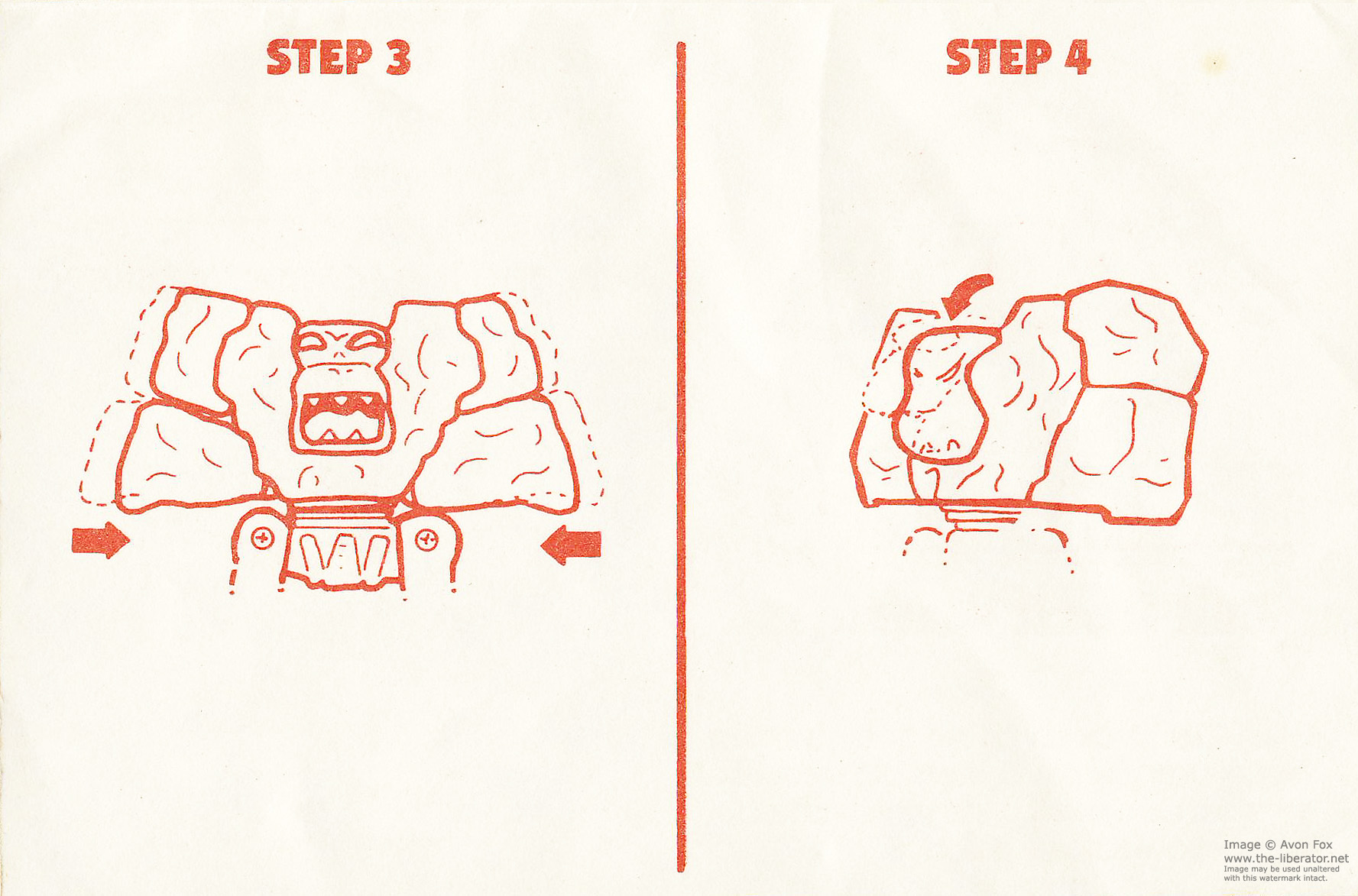 STEP 3

STEP 4

Image © Avon Fox
www.the-liberator.net
Image may be used unaltered with this watermark intact.