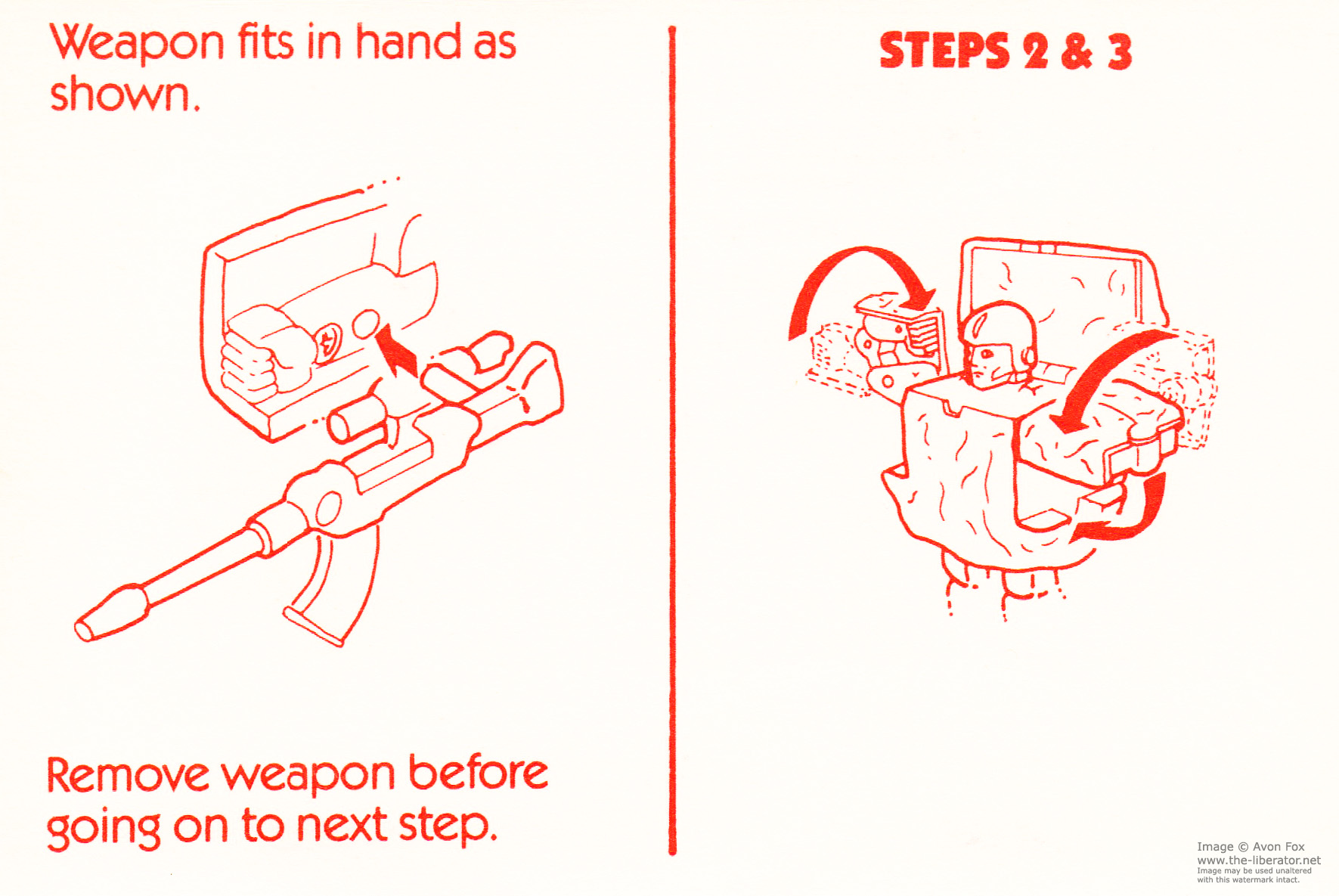 Weapon fits in hand as shown.

Remove weapon before going on to next step.

STEPS 2 & 3

Image © Avon Fox
www.the-liberator.net
Image may be used unaltered with this watermark intact.