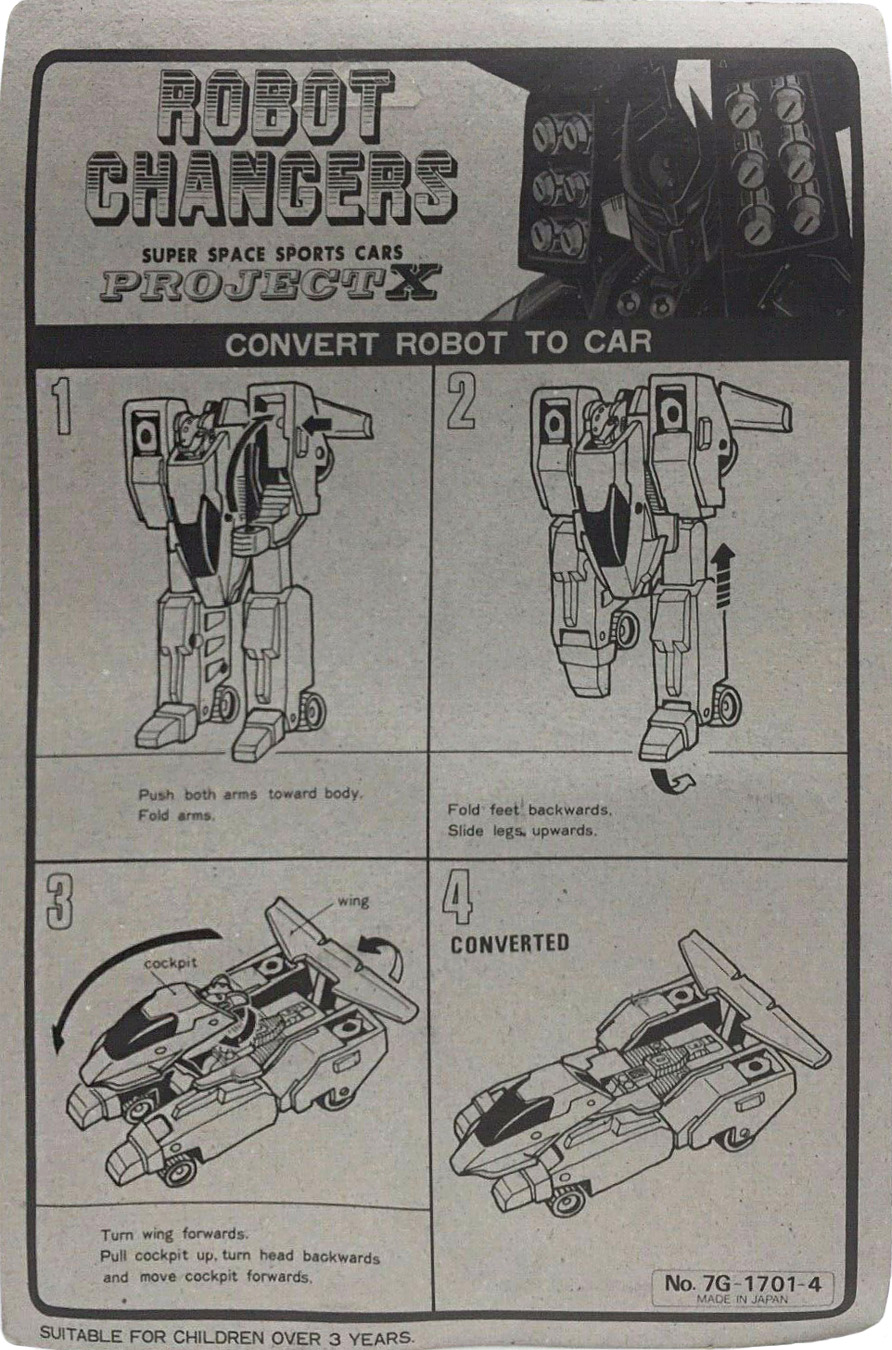 ROBOT CHANGERS

SUPER SPACE SPORTS CARS
PROJECT X

CONVERT ROBOT TO CAR

1

Push both arms toward body.
Fold arms.

2

Fold feet backwards.
Slide legs upwards.

3

wing

cockpit

Turn wing forwards.
Pull cockpit up, turn head backwards and move cockpit forwards.

4

CONVERTED

No. 7G-1701-4
MADE IN JAPAN

SUITABLE FOR CHILDREN OVER 3 YEARS.