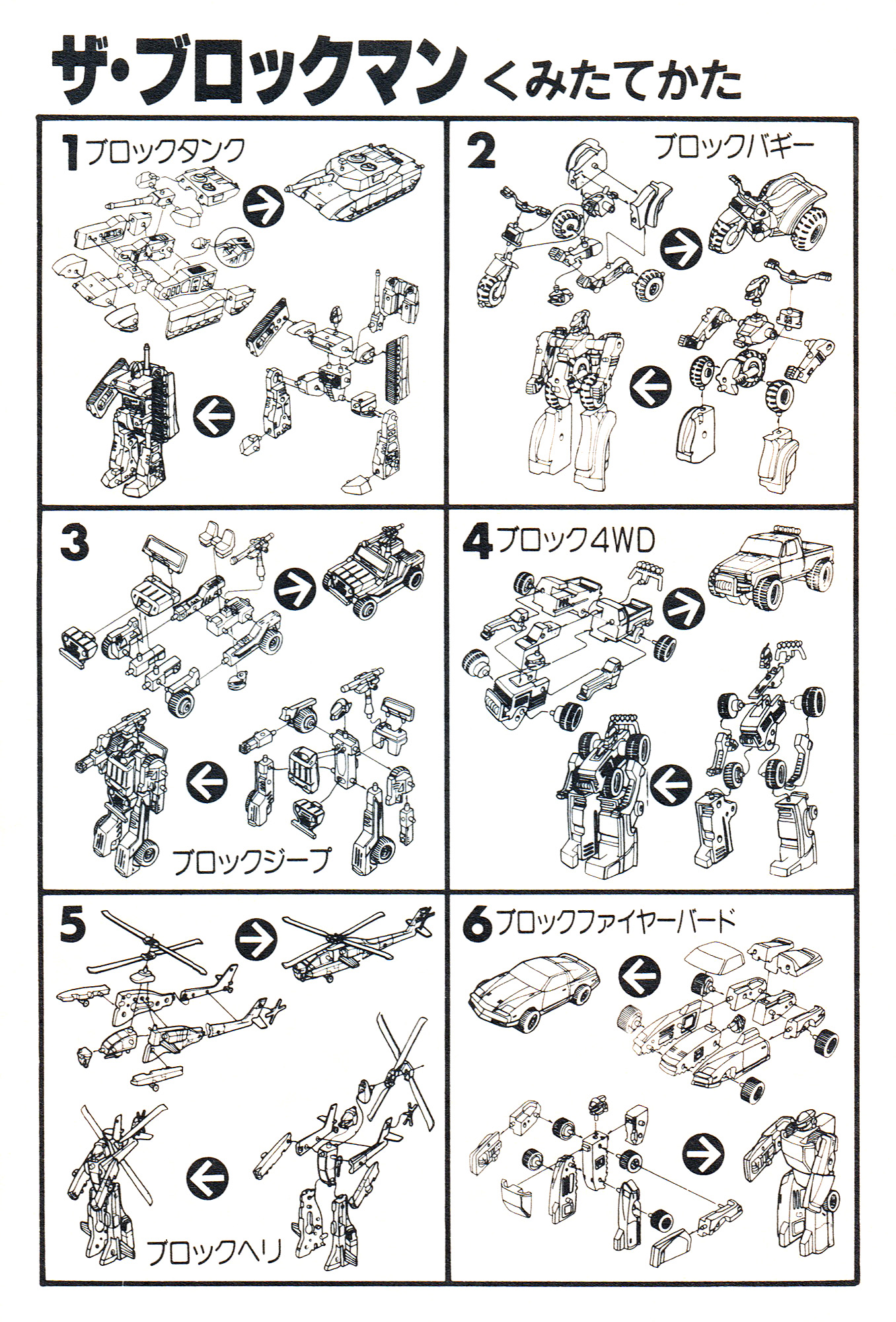 ザ・ブロックマン くみたてかた

1 ブロックタンク

2 ブロックバギー

3

ブロックジープ

4 ブロック4WD

5

ブロックヘリ

6 ブロックファイヤーバード